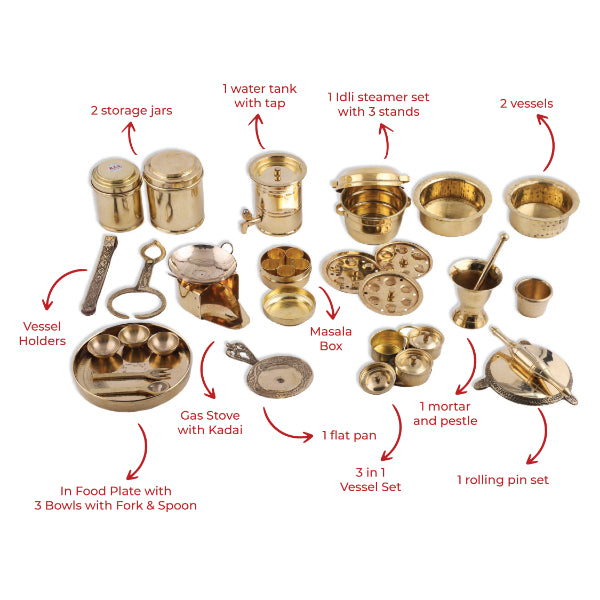 2 storage jars

1 water tank with tap

1 Idli steamer set with 3 stands

2 vessels

Vessel Holders

Masala Box

Gas Stove with Kadai

1 flat pan

1 mortar and pestle

3 in 1 Vessel Set

1 rolling pin set

In Food Plate with 3 Bowls with Fork & Spoon